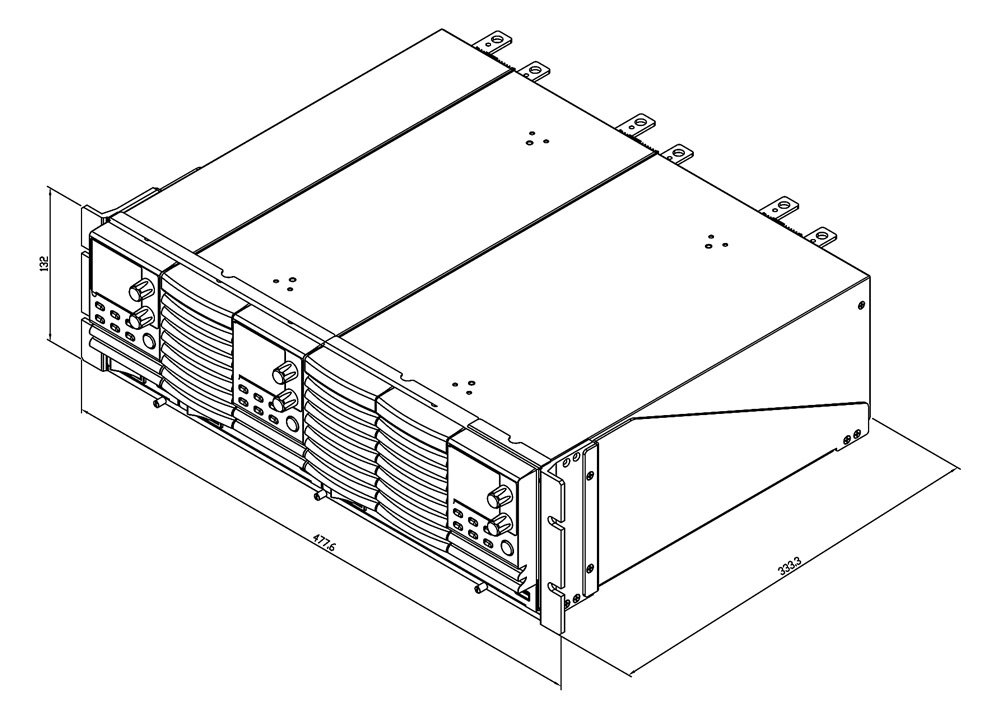 132

477.6

333.3